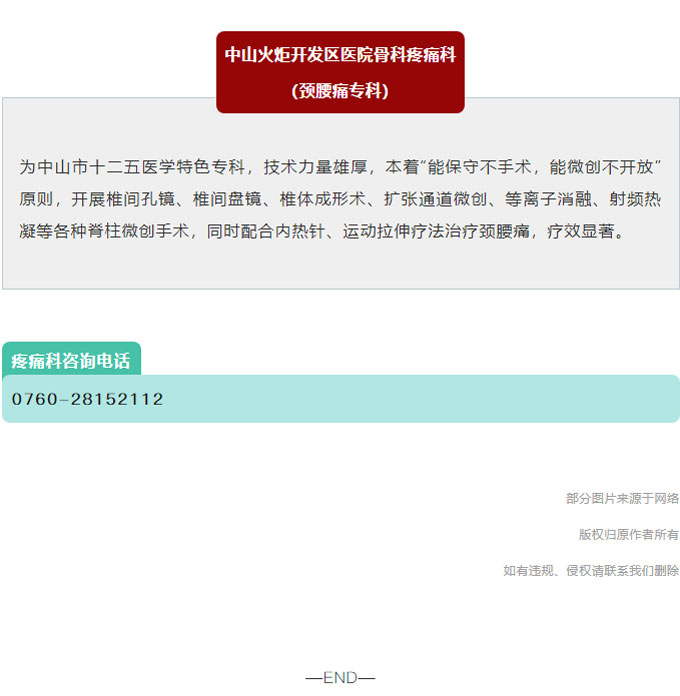 中山火炬开发区医院骨科疼痛科

(颈腰痛专科)

为中山市十二五医学特色专科，技术力量雄厚，本着"能保守不手术，能微创不开放"原则，开展椎间孔镜、椎间盘镜、椎体成形术、扩张通道微创、等离子消融、射频热凝等各种脊柱微创手术，同时配合内热针、运动拉伸疗法治疗颈腰痛，疗效显著。

疼痛科咨询电话

0760-28152112

部分图片来源于网络

版权归原作者所有

如有违规、侵权请联系我们删除

—END—